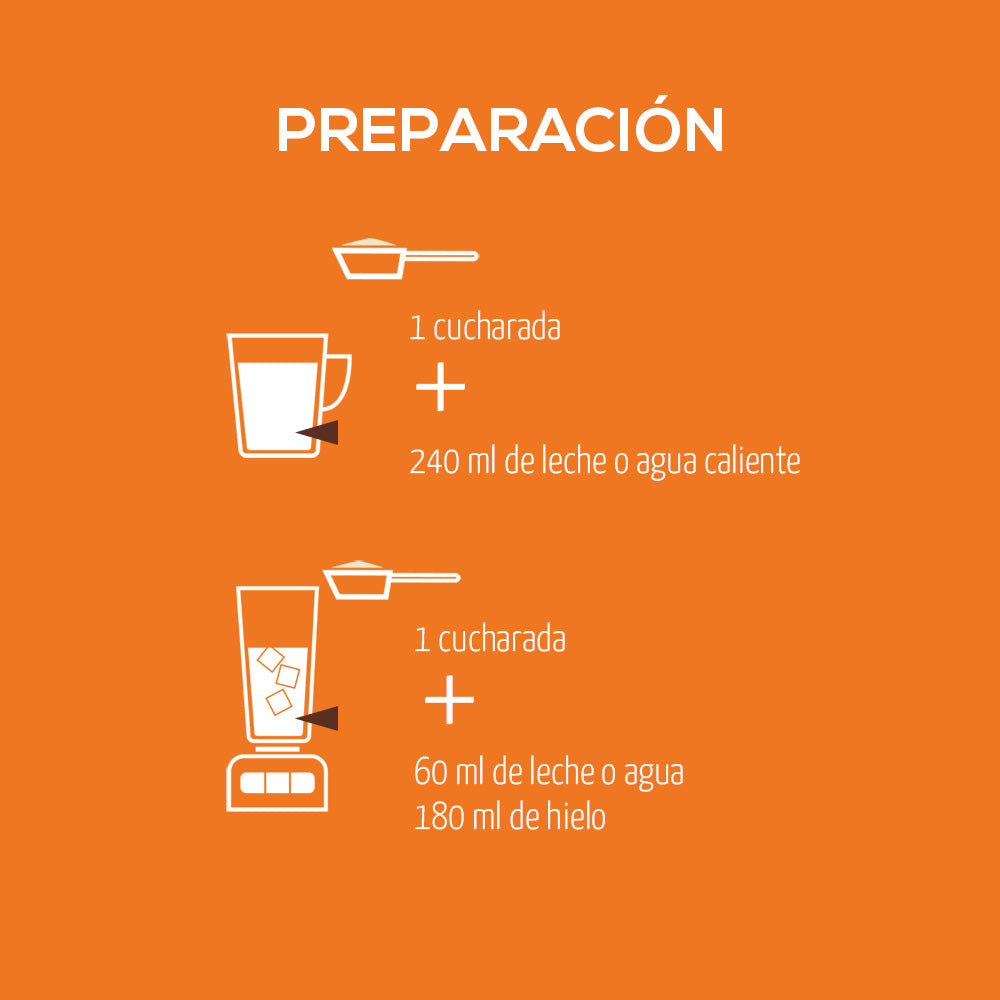 PREPARACIÓN

1 cucharada

+

240 ml de leche o agua caliente

1 cucharada

+

60 ml de leche o agua
180 ml de hielo